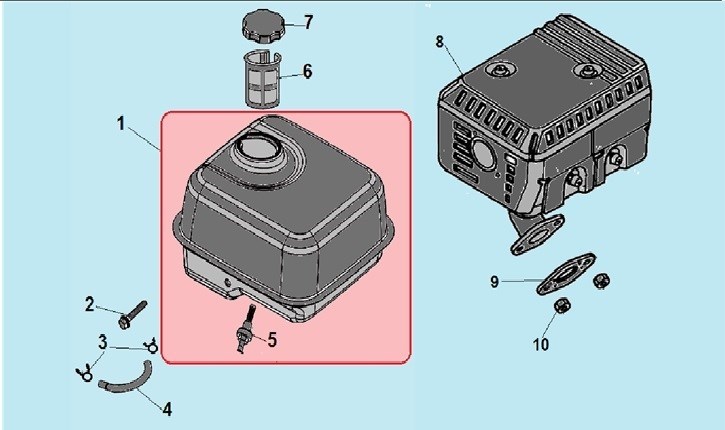 7
6
1
8
2
3
5
4
9
10