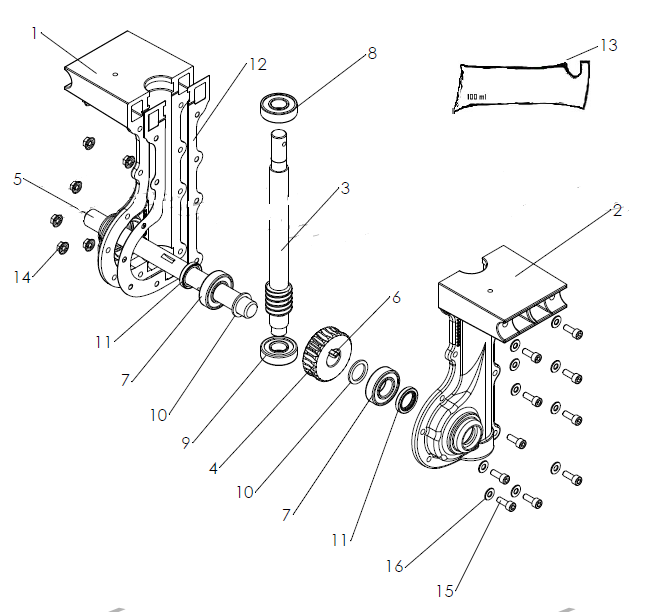 1
12
8
13
100 ml
5
3
2
14
6
11
7
10
9
4
10
7
11
16
15