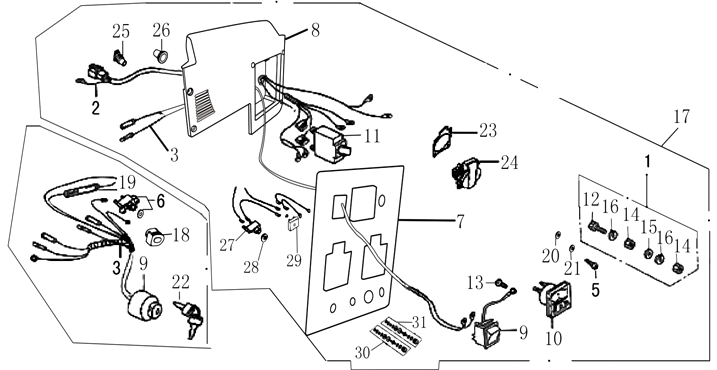 25
26
8
2
3
11
23
24
17
1
19
6
18
3
9
22
27
28
29
7
12
16
14
15
16
14
20
21
5
13
9
10
31
30