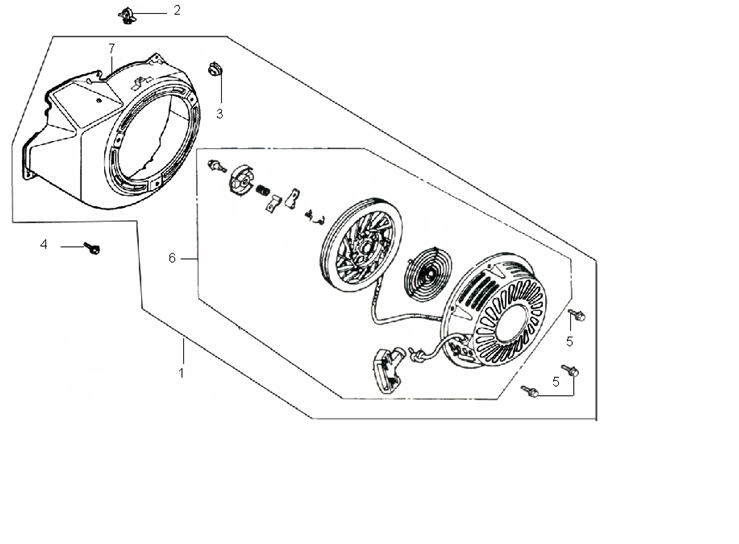 2
7
3
4
6
5
1
5