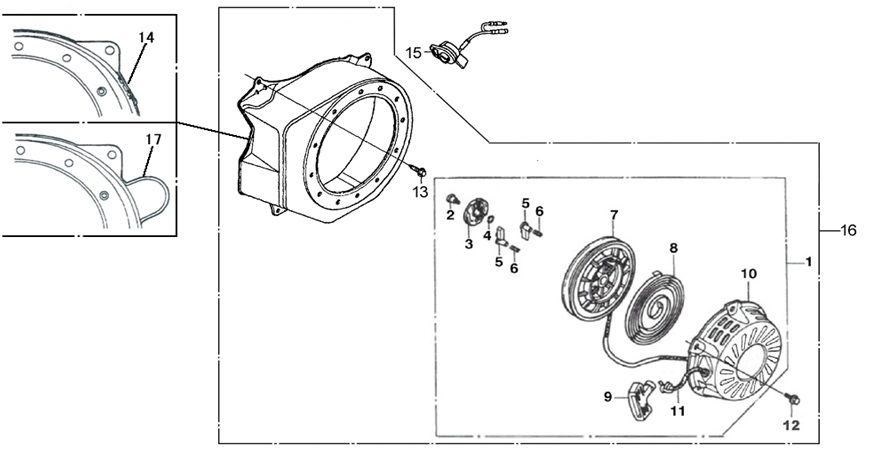 14
17
15
13
2
3
4
5
6
5
6
7
8
10
1
16
9
11
12